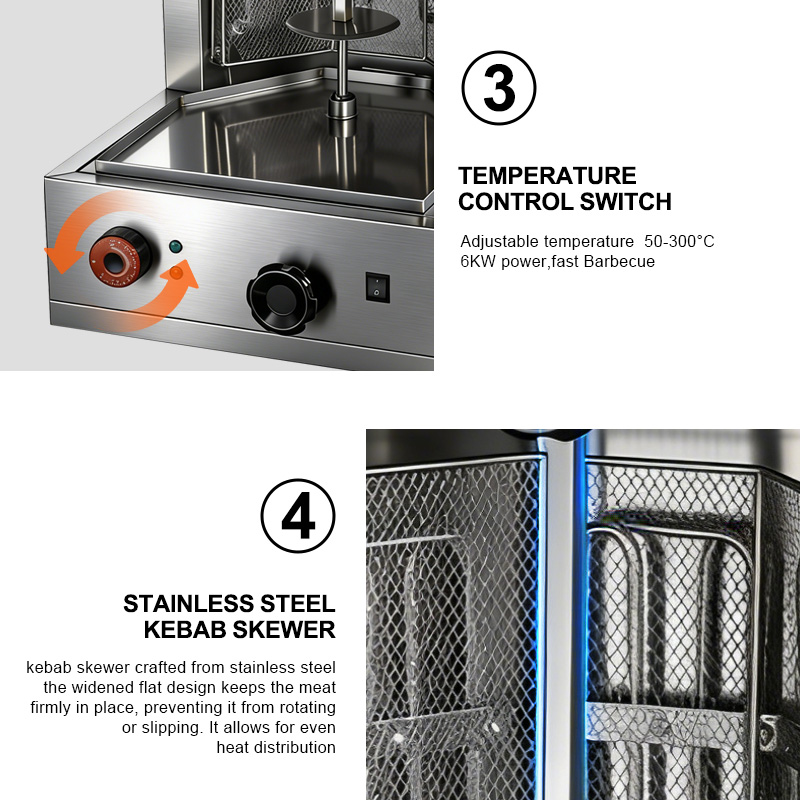 3

TEMPERATURE CONTROL SWITCH

Adjustable temperature 50-300°C
6KW power,fast Barbecue

4

STAINLESS STEEL KEBAB SKEWER

kebab skewer crafted from stainless steel the widened flat design keeps the meat firmly in place, preventing it from rotating or slipping. It allows for even heat distribution