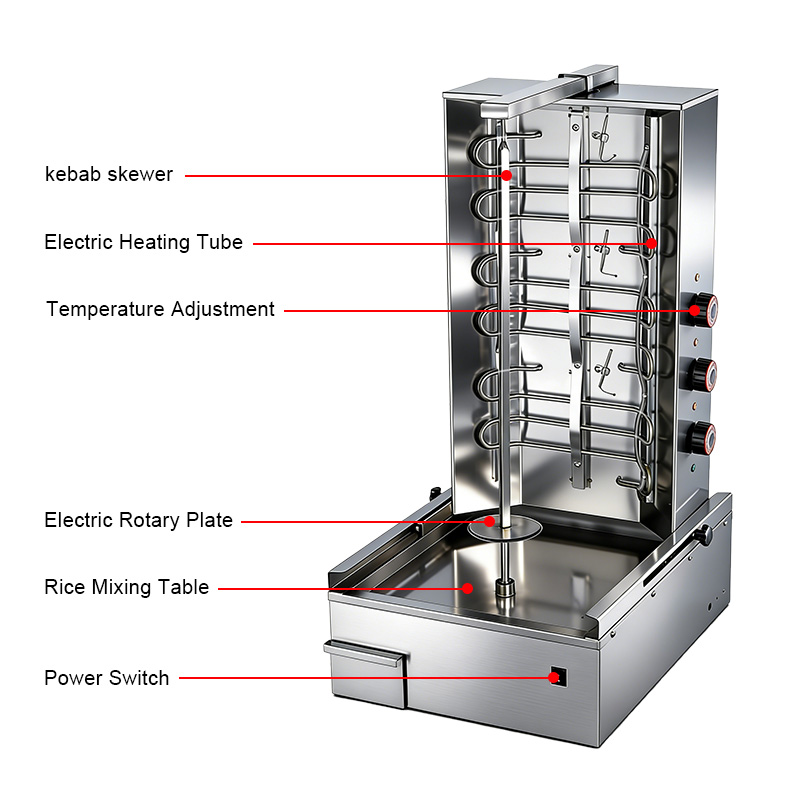 kebab skewer

Electric Heating Tube

Temperature Adjustment

Electric Rotary Plate

Rice Mixing Table

Power Switch