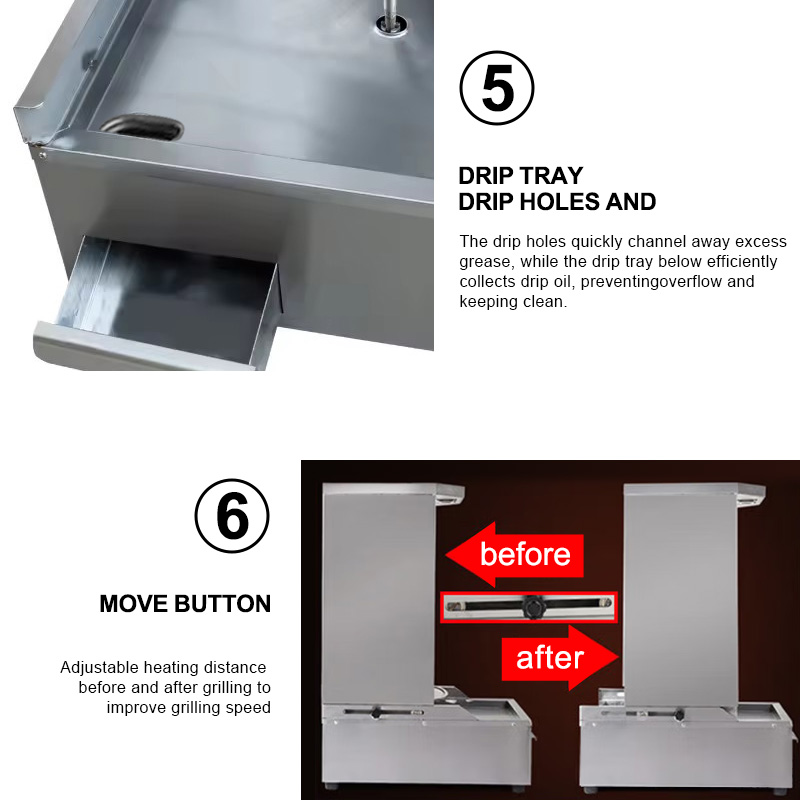 5

DRIP TRAY
DRIP HOLES AND

The drip holes quickly channel away excess grease, while the drip tray below efficiently collects drip oil, preventingoverflow and keeping clean.

6

MOVE BUTTON

Adjustable heating distance before and after grilling to improve grilling speed

before

after