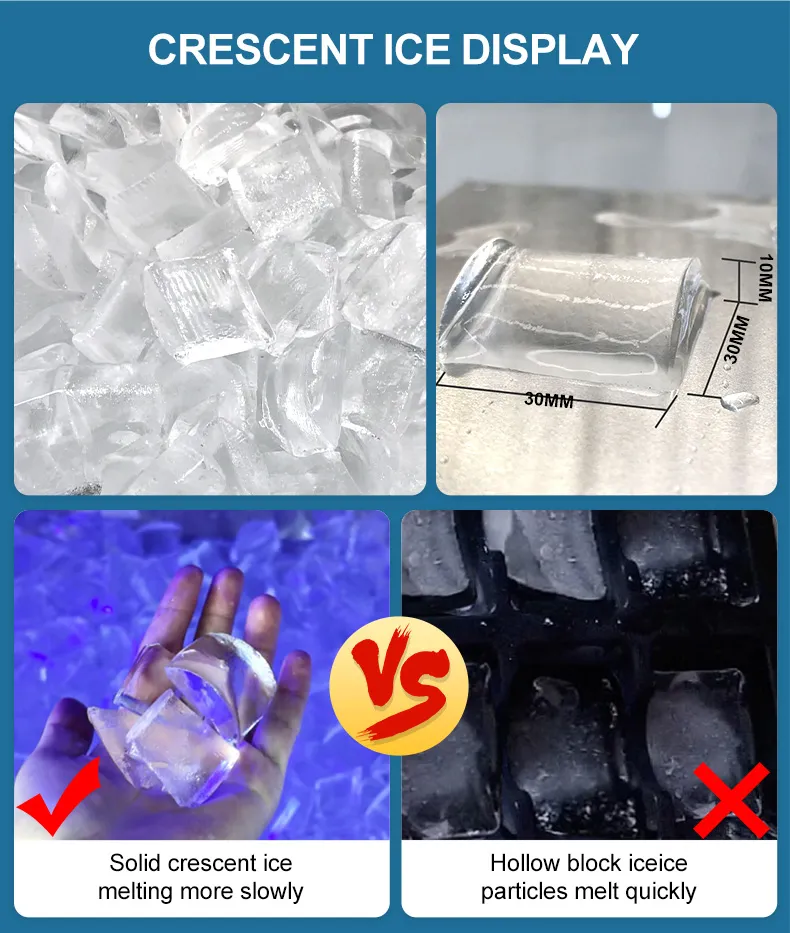 CRESCENT ICE DISPLAY

10MM
30MM
30MM

VS

Solid crescent ice melting more slowly

Hollow block iceice particles melt quickly