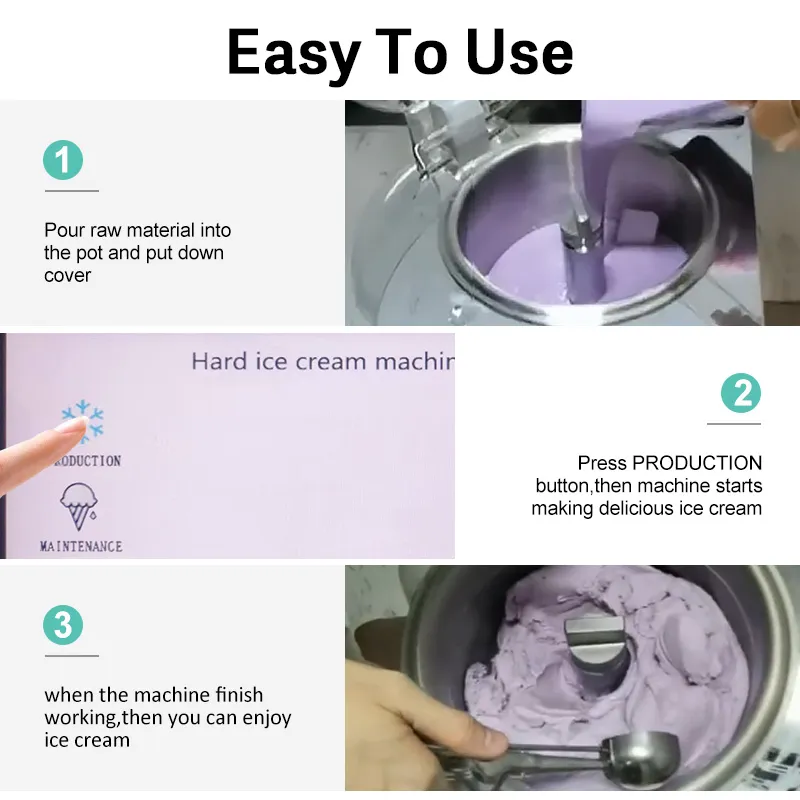 Easy To Use

1

Pour raw material into the pot and put down cover

Hard ice cream machin

RODUCTION

MAINTENANCE

2

Press PRODUCTION button,then machine starts making delicious ice cream

3

when the machine finish working,then you can enjoy ice cream